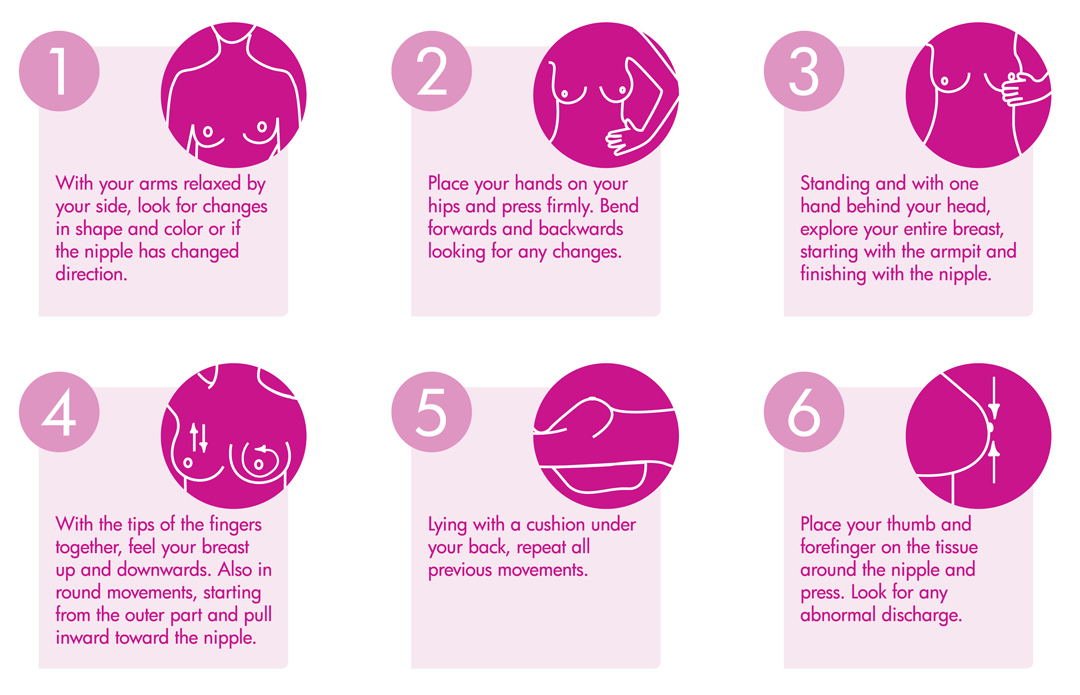 1

With your arms relaxed by your side, look for changes in shape and color or if the nipple has changed direction.

2

Place your hands on your hips and press firmly. Bend forwards and backwards looking for any changes.

3

Standing and with one hand behind your head, explore your entire breast, starting with the armpit and finishing with the nipple.

4

With the tips of the fingers together, feel your breast up and downwards. Also in round movements, starting from the outer part and pull inward toward the nipple.

5

Lying with a cushion under your back, repeat all previous movements.

6

Place your thumb and forefinger on the tissue around the nipple and press. Look for any abnormal discharge.